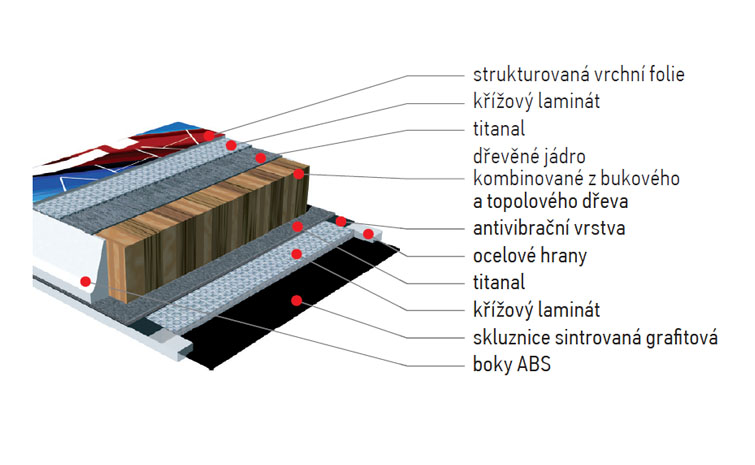 strukturovaná vrchní folie
křížový laminát
titanal
dřevěné jádro kombinované z bukového a topolového dřeva
antivibrační vrstva
ocelové hrany
titanal
křížový laminát
skluznice sintrovaná grafitová
boky ABS