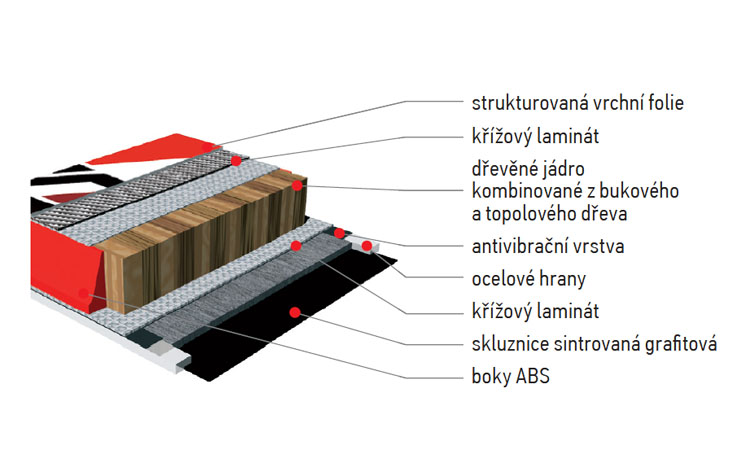 strukturovaná vrchní folie
křížový laminát
dřevěné jádro kombinované z bukového a topolového dřeva
antivibrační vrstva
ocelové hrany
křížový laminát
skluznice sintrovaná grafitová
boky ABS