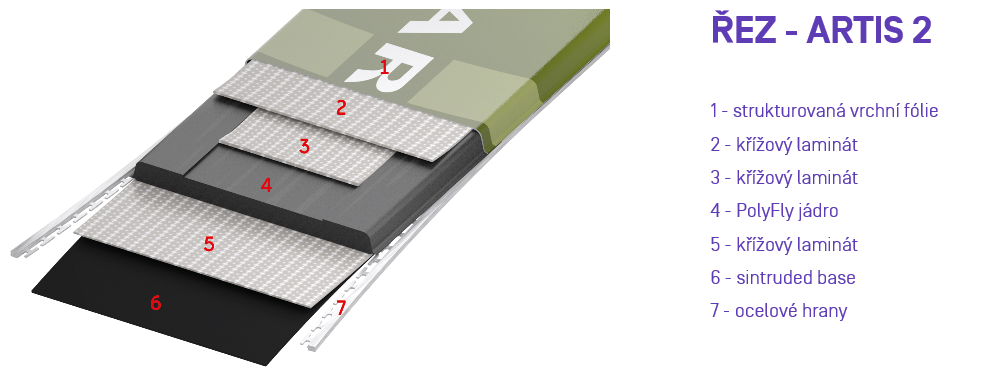 1
2
3
4
5
6
7

ŘEZ - ARTIS 2

1 - strukturovaná vrchní fólie
2 - křížový laminát
3 - křížový laminát
4 - PolyFly jádro
5 - křížový laminát
6 - sintruded base
7 - ocelové hrany