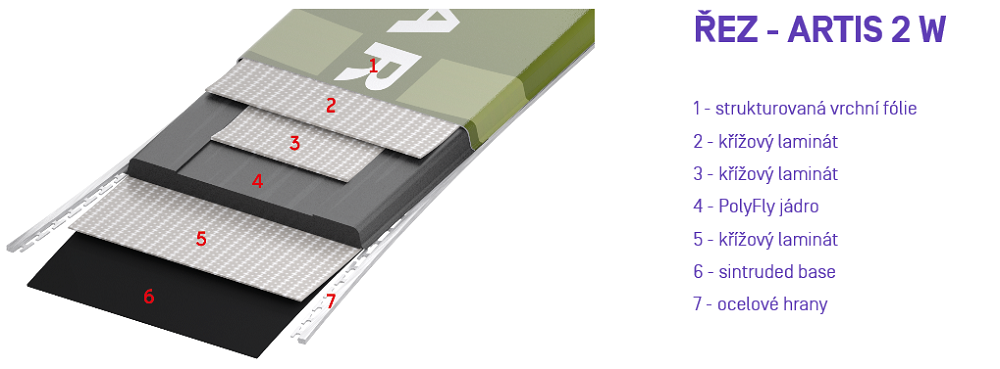 1
2
3
4
5
6
7

ŘEZ - ARTIS 2 W

1 - strukturovaná vrchní fólie
2 - křížový laminát
3 - křížový laminát
4 - PolyFly jádro
5 - křížový laminát
6 - sintruded base
7 - ocelové hrany