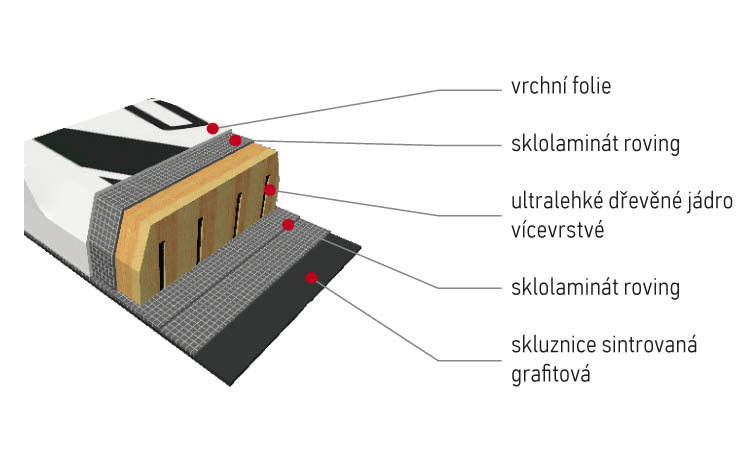 vrchní folie

sklolaminát roving

ultralehké dřevěné jádro vícevrstvé

sklolaminát roving

skluznice sintrovaná grafitová