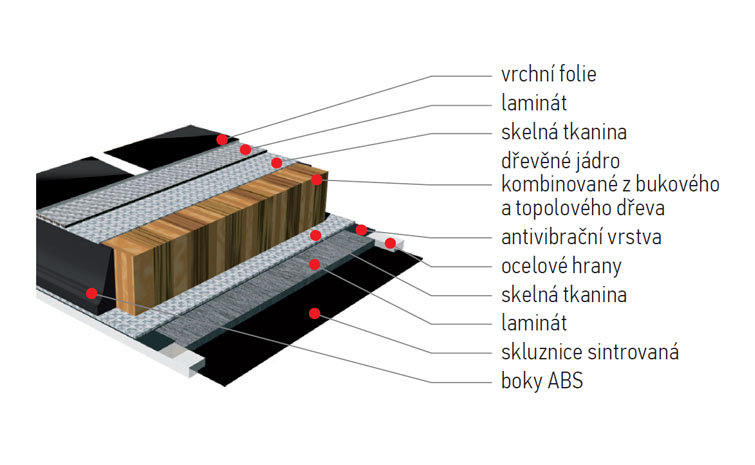 vrchní folie
laminát
skelná tkanina
dřevěné jádro kombinované z bukového a topolového dřeva
antivibrační vrstva
ocelové hrany
skelná tkanina
laminát
skluznice sintrovaná
boky ABS