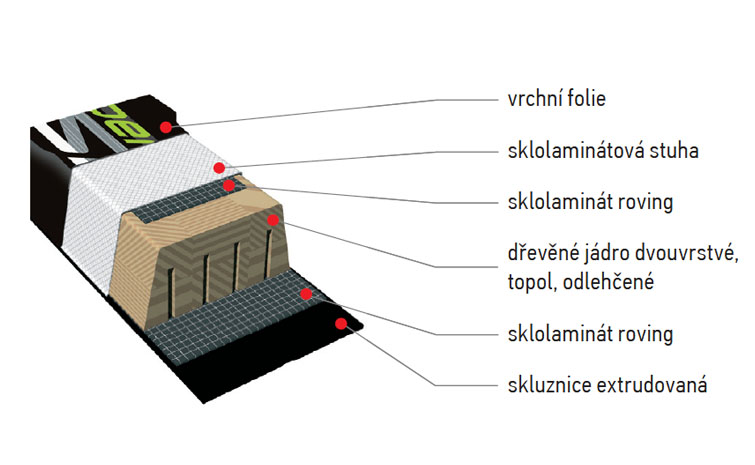 vrchní folie

sklolaminátová stuha

sklolaminát roving

dřevěné jádro dvouvrstvé, topol, odlehčené

sklolaminát roving

skluznice extrudovaná