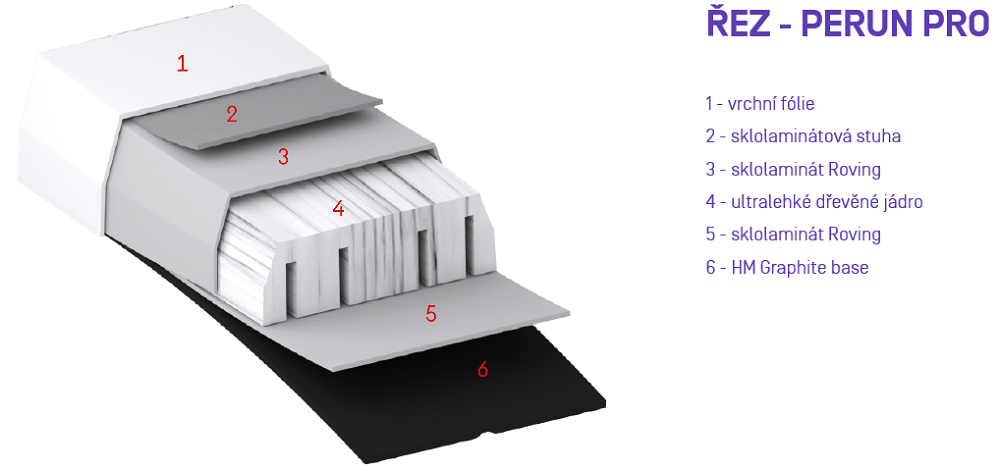 1
2
3
4
5
6

ŘEZ - PERUN PRO

1 - vrchní fólie
2 - sklolaminátová stuha
3 - sklolaminát Roving
4 - ultralehké dřevěné jádro
5 - sklolaminát Roving
6 - HM Graphite base