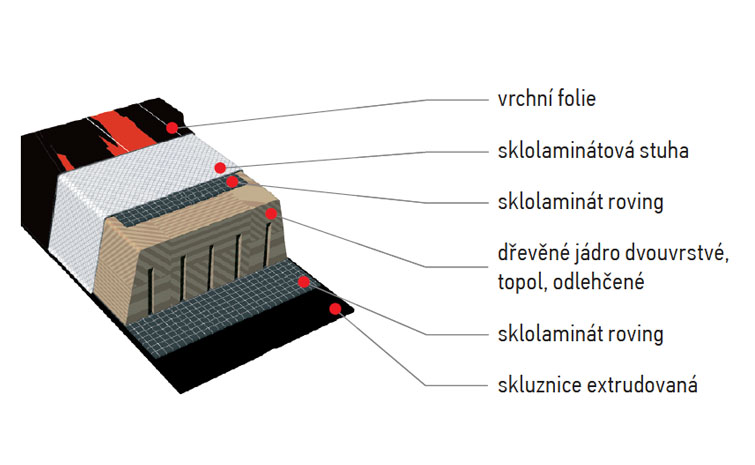 vrchní folie

sklolaminátová stuha

sklolaminát roving

dřevěné jádro dvouvrstvé, topol, odlehčené

sklolaminát roving

skluznice extrudovaná