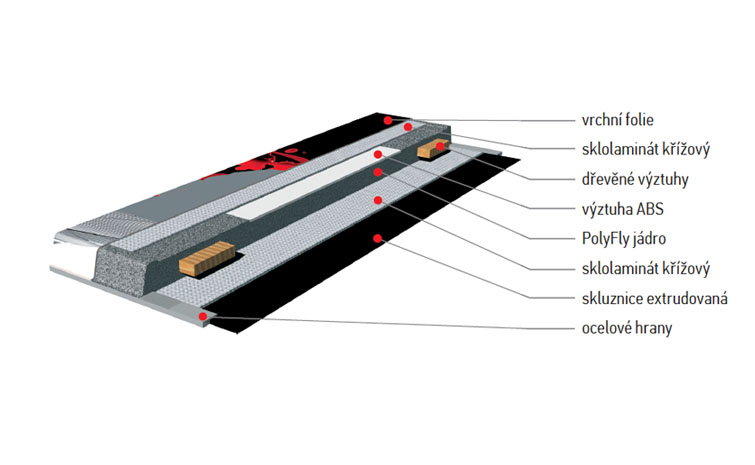 vrchní folie
sklolaminát křížový
dřevěné výztuhy
výztuha ABS
PolyFly jádro
sklolaminát křížový
skluznice extrudovaná
ocelové hrany