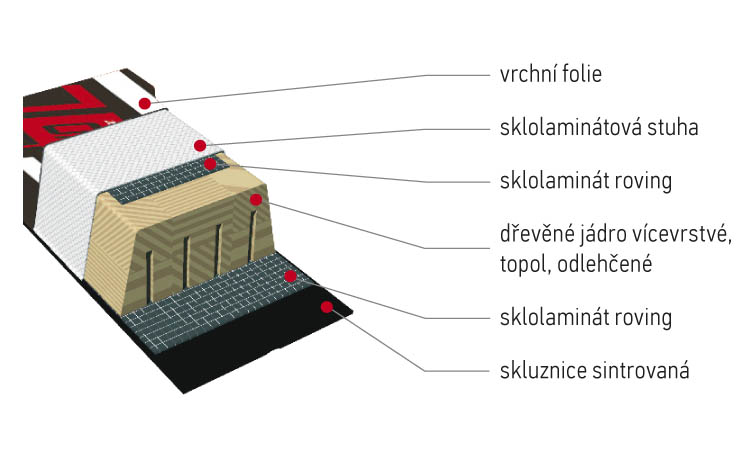 vrchní folie

sklolaminátová stuha

sklolaminát roving

dřevěné jádro vícevrstvé, topol, odlehčené

sklolaminát roving

skluznice sintrovaná