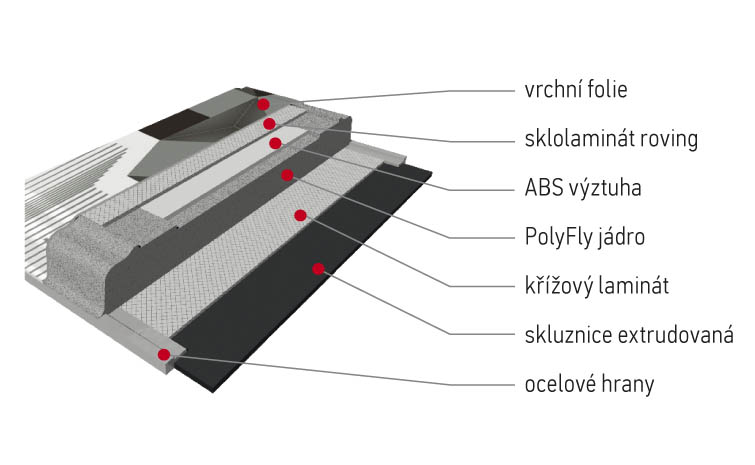 vrchní folie
sklolaminát roving
ABS výztuha
PolyFly jádro
křížový laminát
skluznice extrudovaná
ocelové hrany