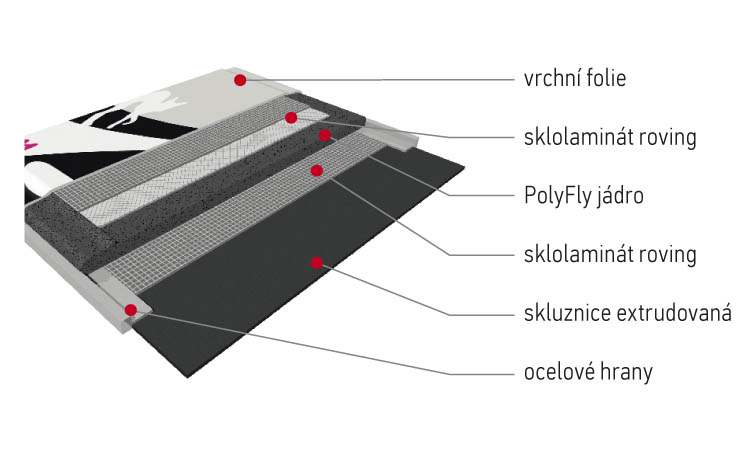 vrchní folie

sklolaminát roving

PolyFly jádro

sklolaminát roving

skluznice extrudovaná

ocelové hrany