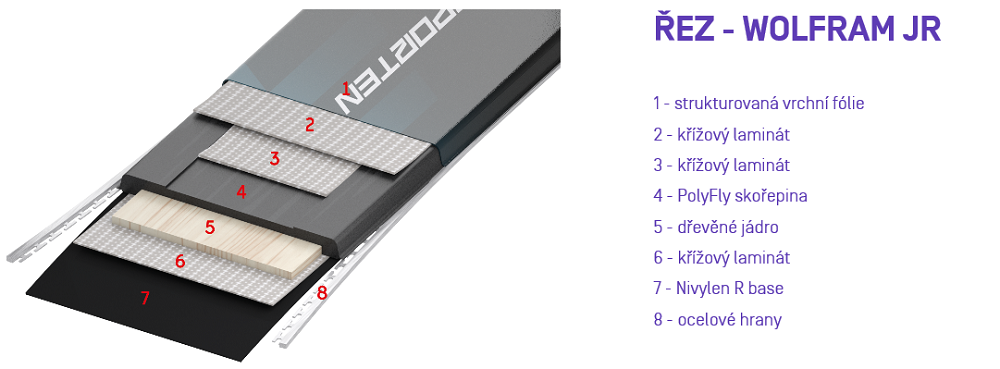 SPORTEN

1
2
3
4
5
6
7
8

ŘEZ - WOLFRAM JR

1 - strukturovaná vrchní fólie
2 - křížový laminát
3 - křížový laminát
4 - PolyFly skořepina
5 - dřevěné jádro
6 - křížový laminát
7 - Nivylen R base
8 - ocelové hrany